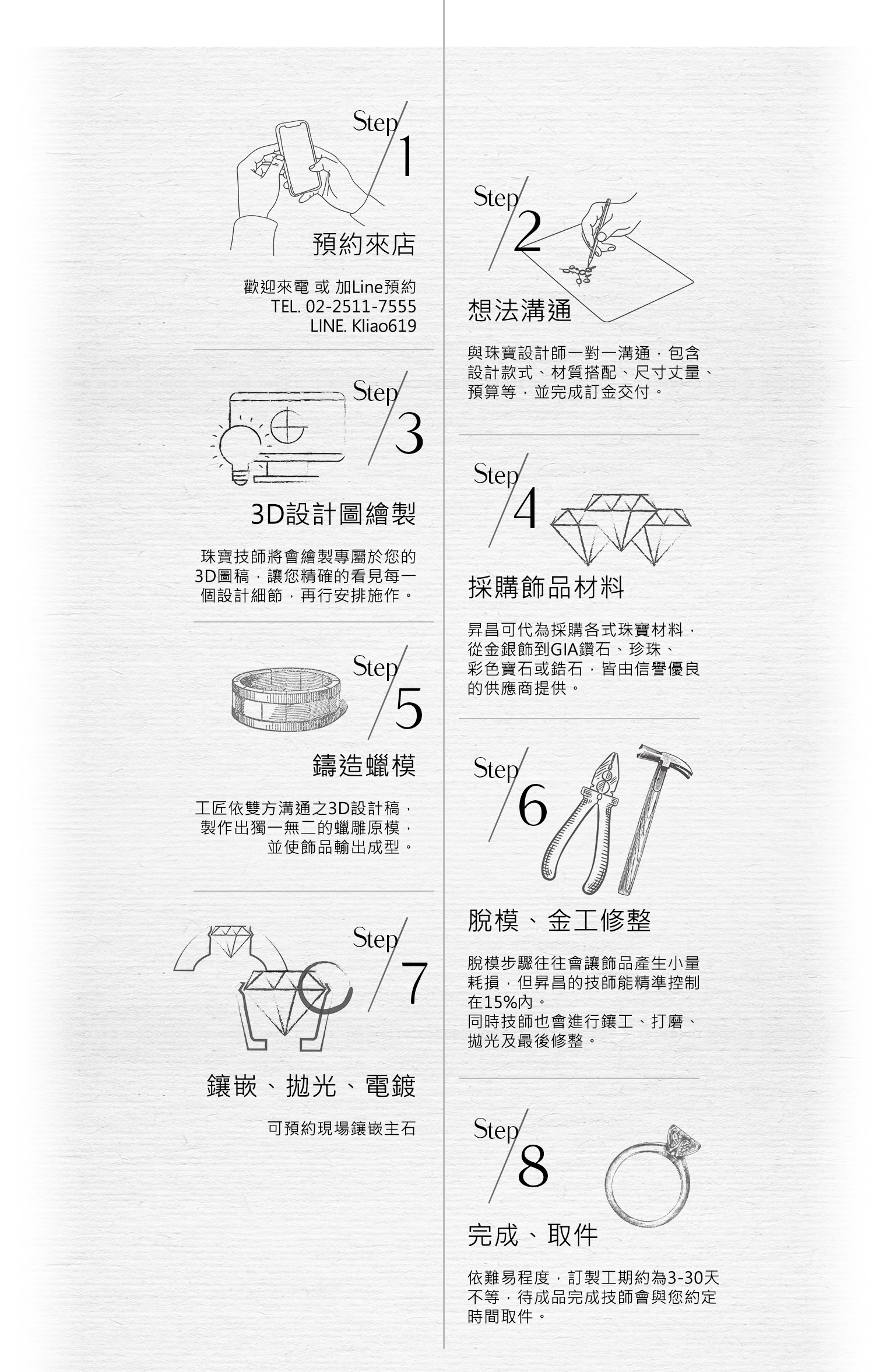 Step 1

預約來店

歡迎來電 或 加Line預約
TEL. 02-2511-7555
LINE. Kliao619

Step 2

想法溝通

與珠寶設計師一對一溝通，包含設計款式、材質搭配、尺寸丈量、預算等，並完成訂金交付。

Step 3

3D設計圖繪製

珠寶技師將會繪製專屬於您的3D圖稿，讓您精確的看見每一個設計細節，再行安排施作。

Step 4

採購飾品材料

昇昌可代為採購各式珠寶材料，從金銀飾到GIA鑽石、珍珠、彩色寶石或鋯石，皆由信譽優良的供應商提供。

Step 5

鑄造蠟模

工匠依雙方溝通之3D設計稿，製作出獨一無二的蠟雕原模，並使飾品輸出成型。

Step 6

脫模、金工修整

脫模步驟往往會讓飾品產生小量耗損，但昇昌的技師能精準控制在15%內。
同時技師也會進行鑲工、打磨、拋光及最後修整。

Step 7

鑲嵌、拋光、電鍍

可預約現場鑲嵌主石

Step 8

完成、取件

依難易程度，訂製工期約為3-30天不等，待成品完成技師會與您約定時間取件。